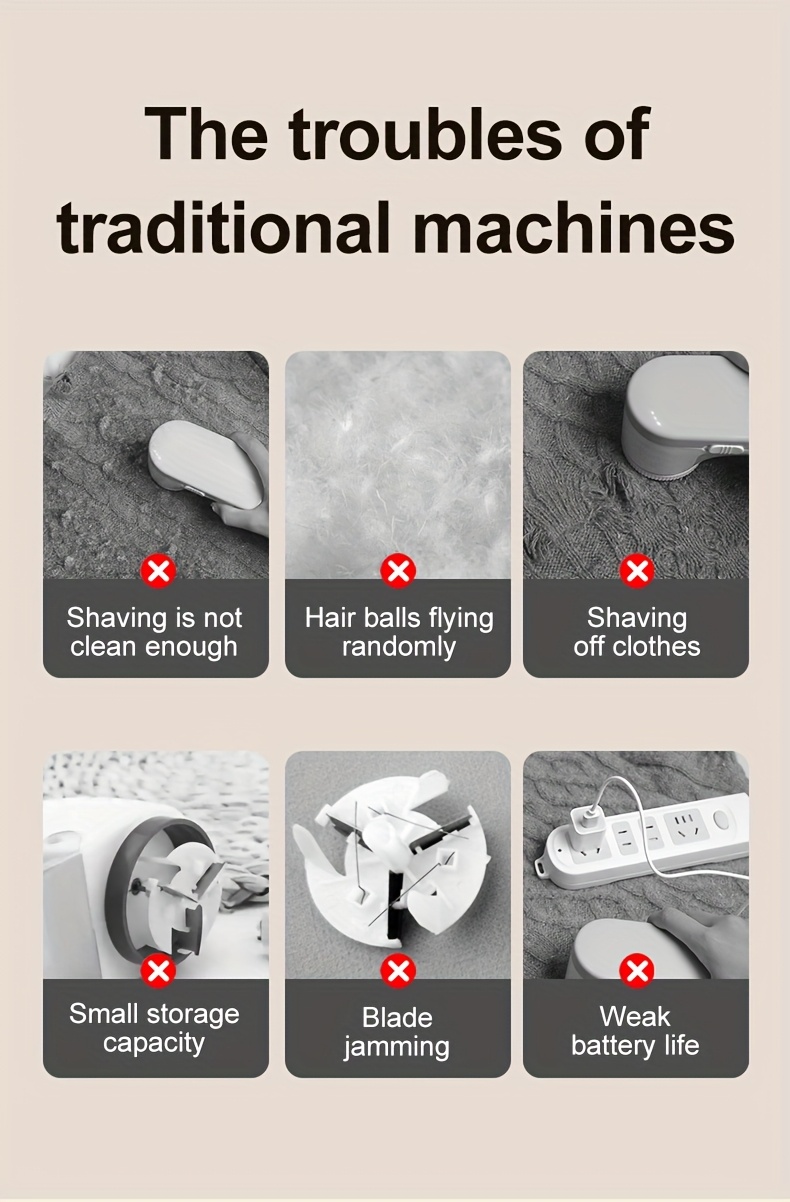 The troubles of traditional machines

Shaving is not clean enough

Hair balls flying randomly

Shaving off clothes

Small storage capacity

Blade jamming

Weak battery life