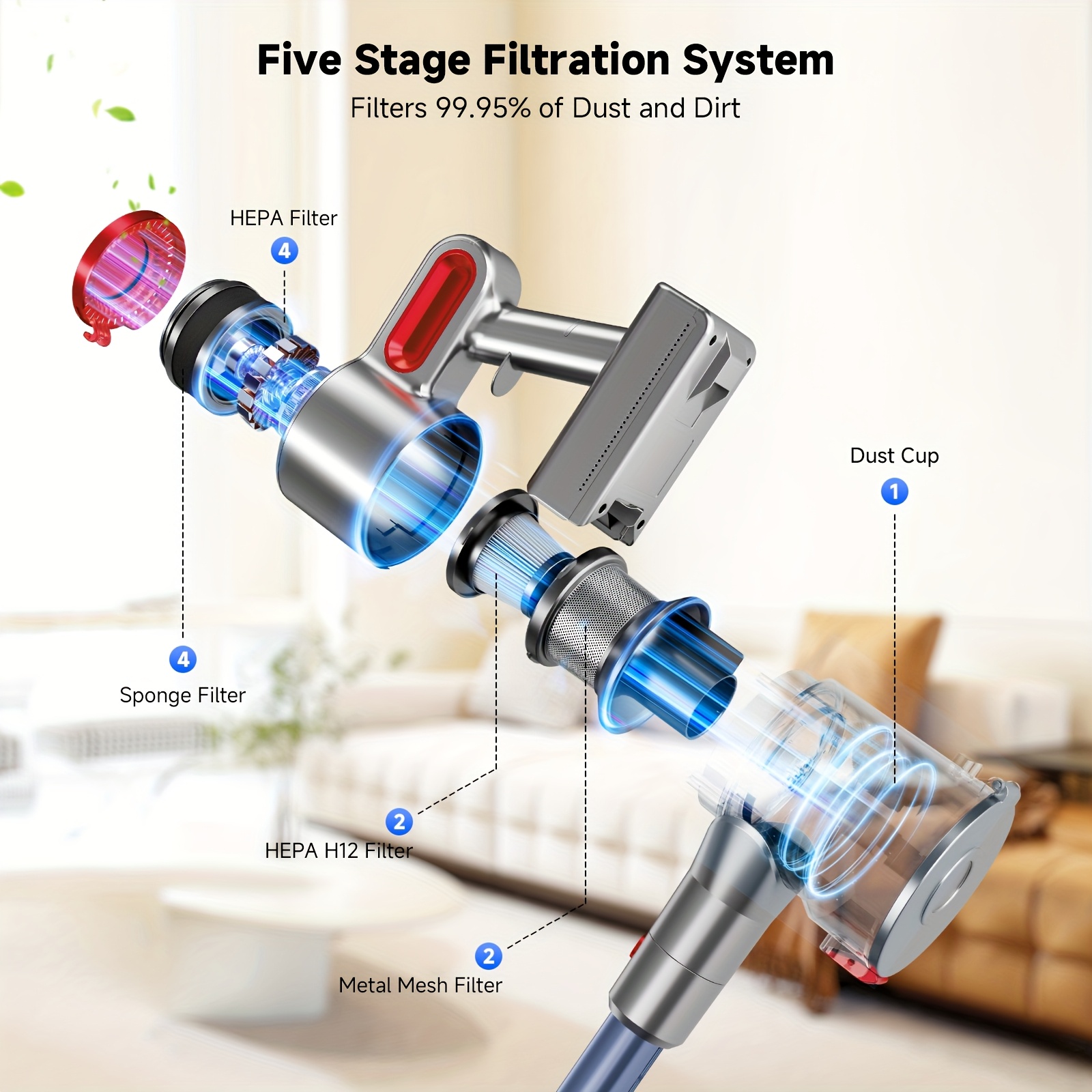 Five Stage Filtration System
Filters 99.95% of Dust and Dirt

HEPA Filter
4

Dust Cup
1

4
Sponge Filter

2
HEPA H12 Filter

2
Metal Mesh Filter