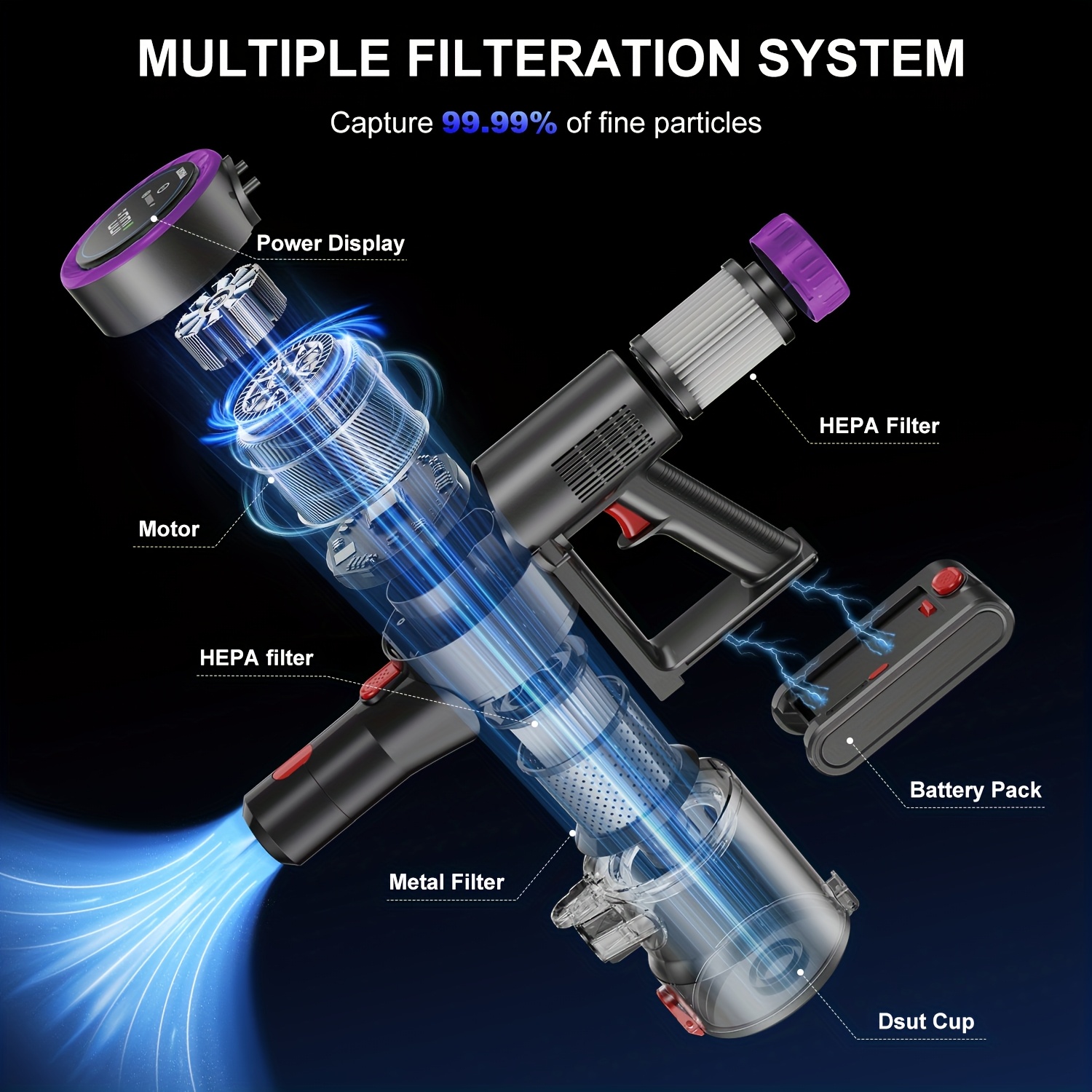 MULTIPLE FILTERATION SYSTEM

Capture 99.99% of fine particles

Power Display

HEPA Filter

Motor

HEPA filter

Battery Pack

Metal Filter

Dsut Cup